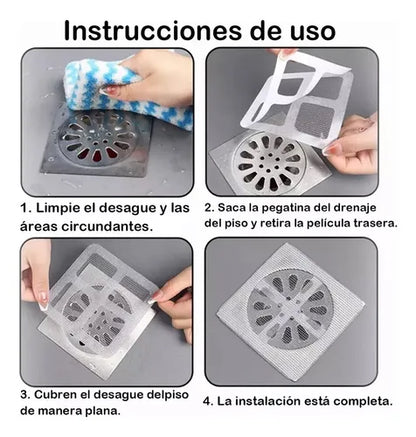 Instrucciones de uso

1. Limpie el desague y las áreas circundantes.

2. Saca la pegatina del drenaje del piso y retira la película trasera.

3. Cubren el desague delpiso de manera plana.

4. La instalación está completa.